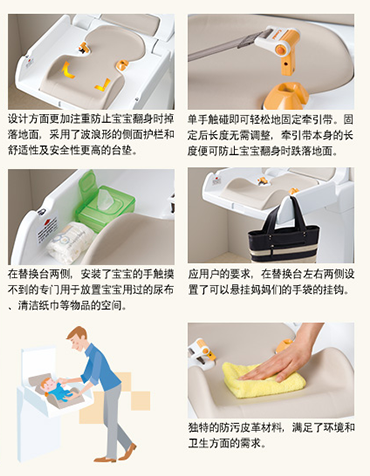 设计方面更加注重防止宝宝翻身时掉落地面，采用了波浪形的侧面护栏和舒适性及安全性更高的台垫。

单手触碰即可轻松地固定牵引带。固定后长度无需调整，牵引带本身的长度便可防止宝宝翻身时跌落地面。

在替换台两侧，安装了宝宝的手触摸不到的专门用于放置宝宝用过的尿布、清洁纸巾等物品的空间。

应用户的要求，在替换台左右两侧设置了可以悬挂妈妈们的手袋的挂钩。

独特的防污皮革材料，满足了环境和卫生方面的需求。